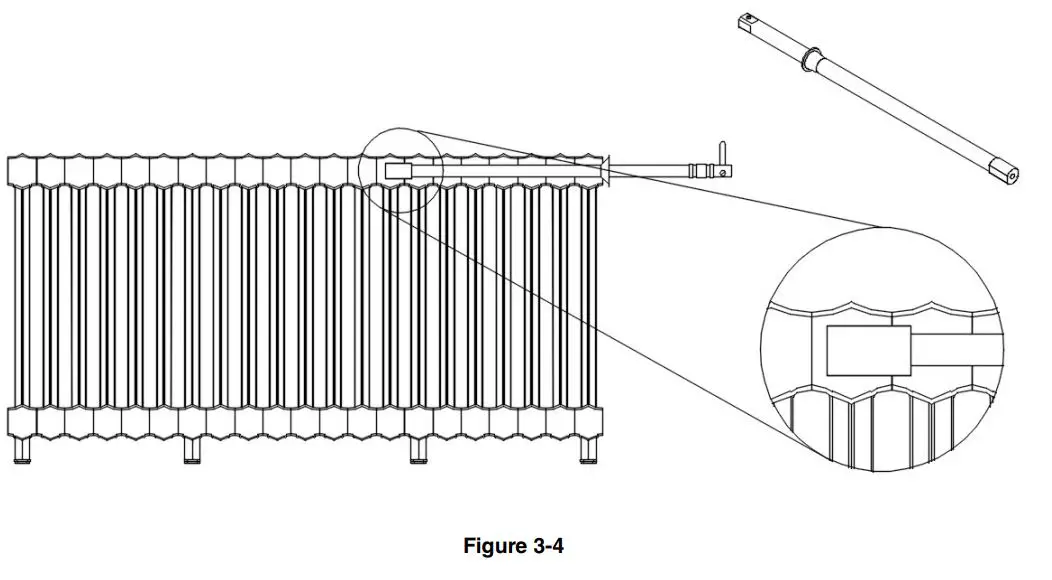 Figure 3-4