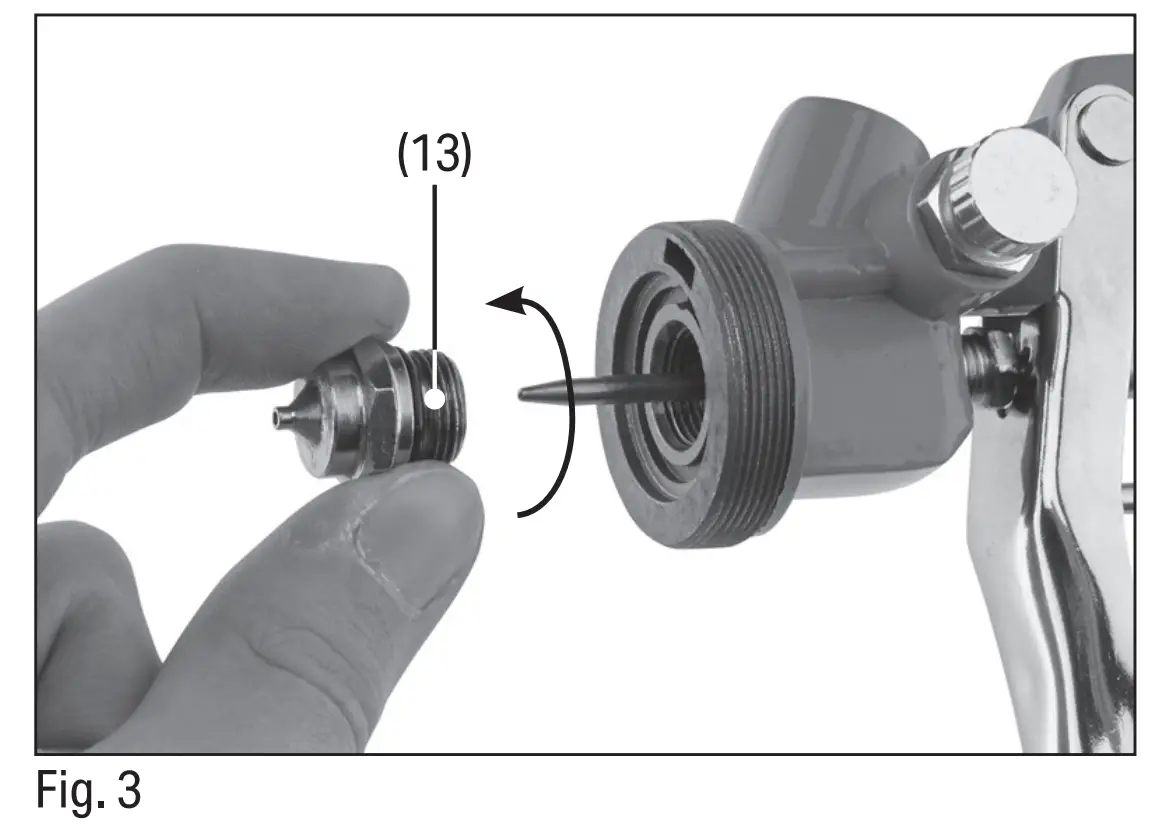 (13)

Fig. 3