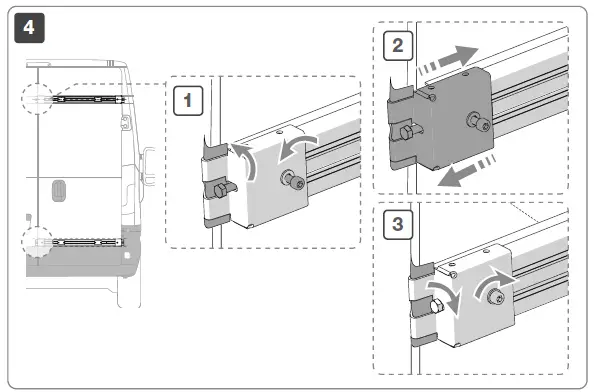 4

1

2

3