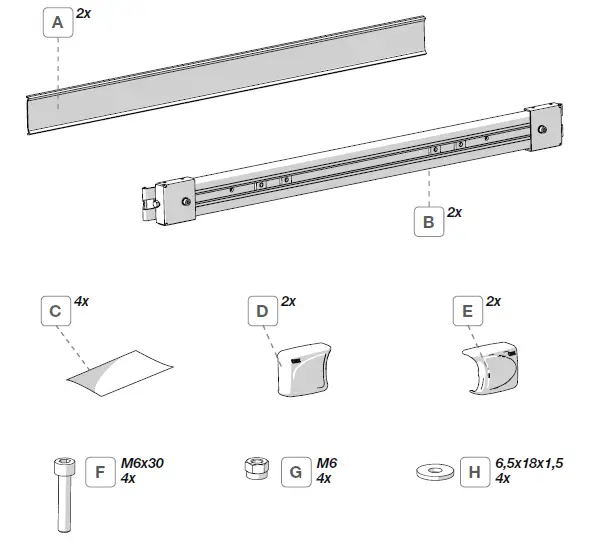 A 2x

B 2x

C 4x

D 2x

E 2x

F M6x30
4x

G M6
4x

H 6,5x18x1,5
4x