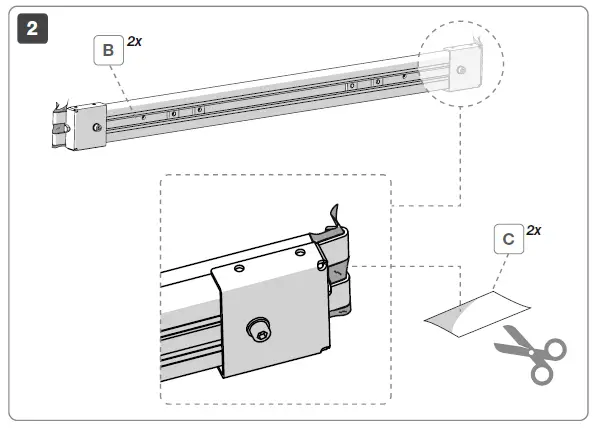 2

B 2x

C 2x