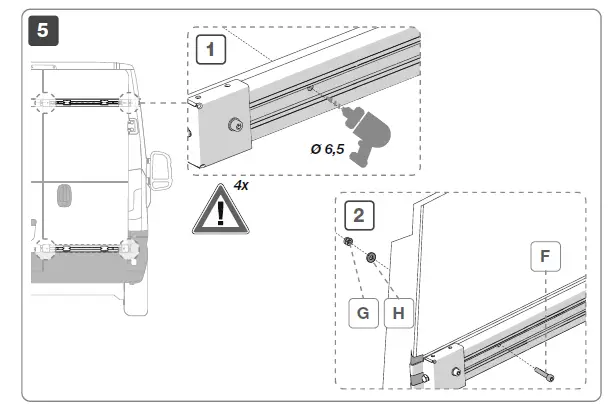 5

1

Ø 6,5

4x

!

2

F

G

H