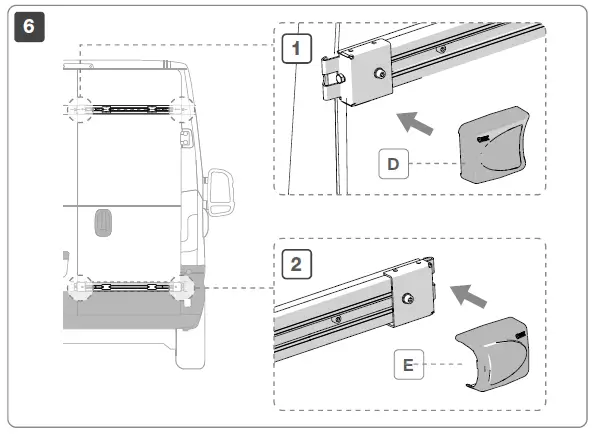 6

1

D

2

E