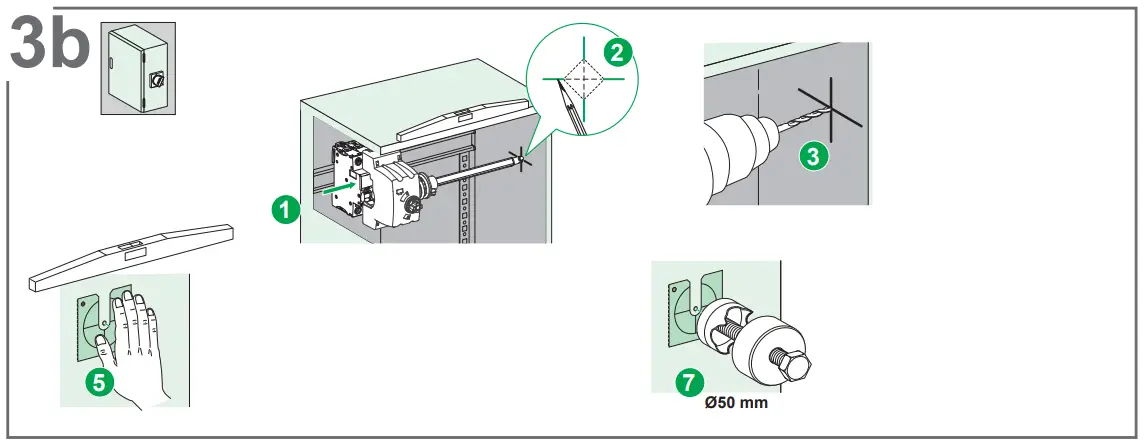 3b

2

1

3

5

7

Ø50 mm