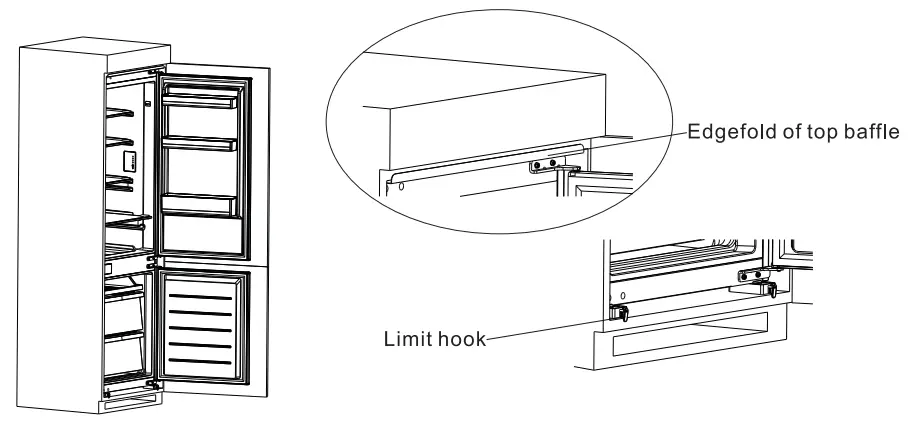 Edgefold of top baffle

Limit hook