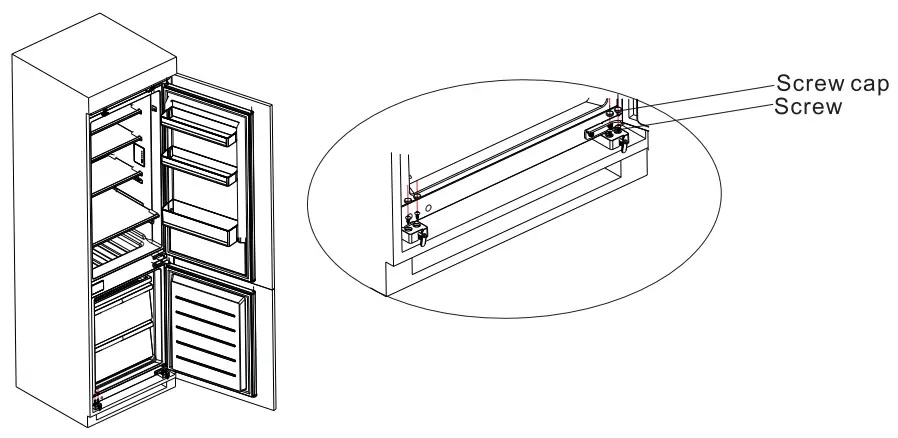 Screw cap
Screw