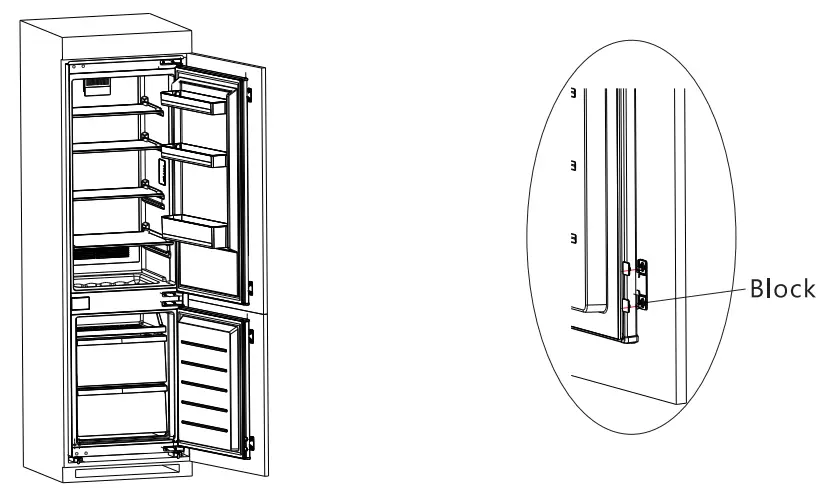 Block