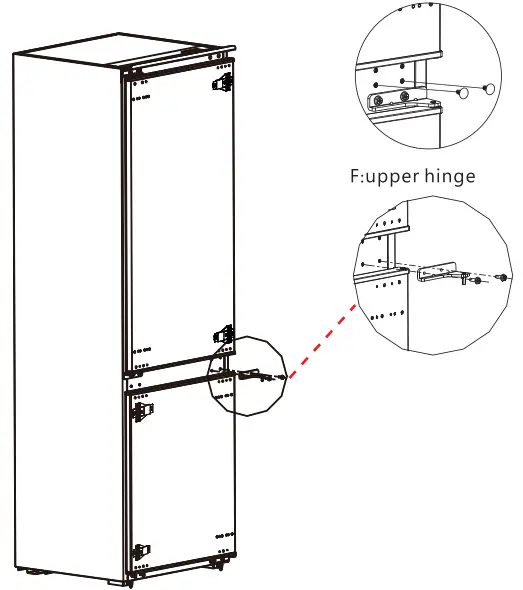 F:upper hinge