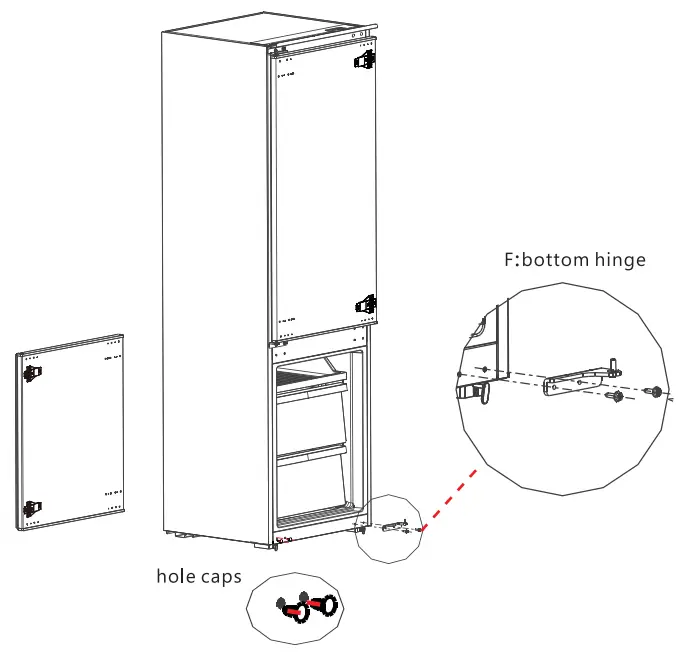 F:bottom hinge

hole caps