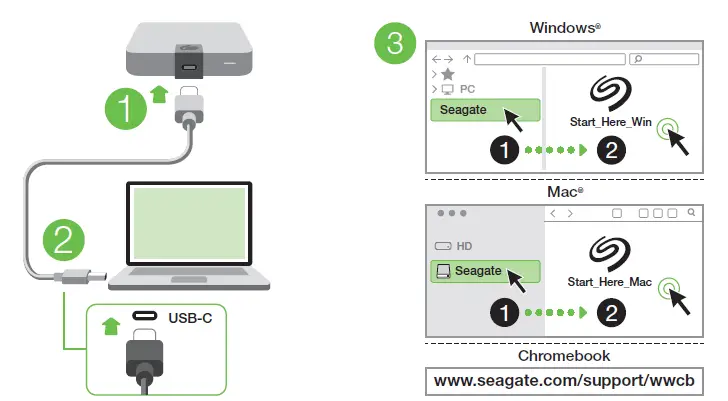 1

2

USB-C

3

Windows®

PC

Seagate

Start_Here_Win

1 2

Mac®

HD

Seagate

Start_Here_Mac

1 2

Chromebook

www.seagate.com/support/wwcb