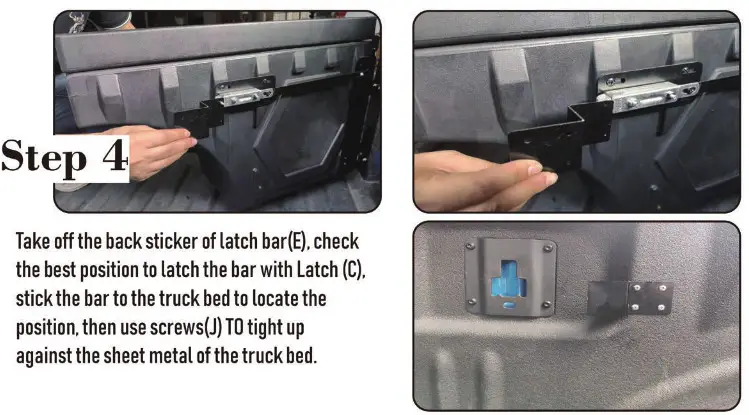 Step 4

Take off the back sticker of latch bar(E), check the best position to latch the bar with Latch (C), stick the bar to the truck bed to locate the position, then use screws(J) TO tight up against the sheet metal of the truck bed.