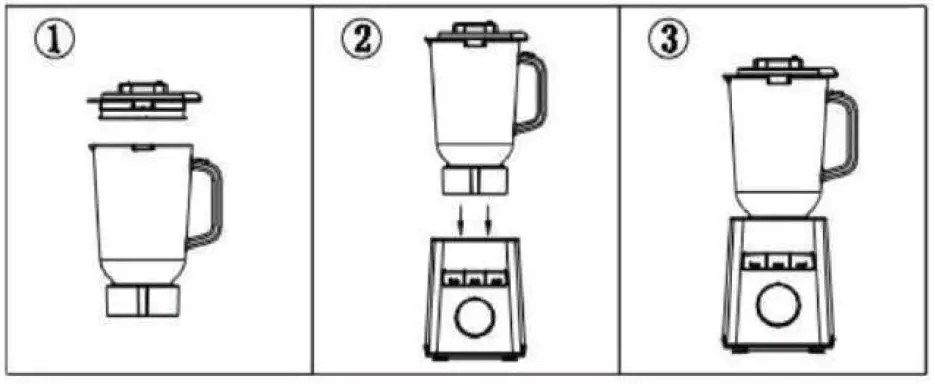 ①

②

③