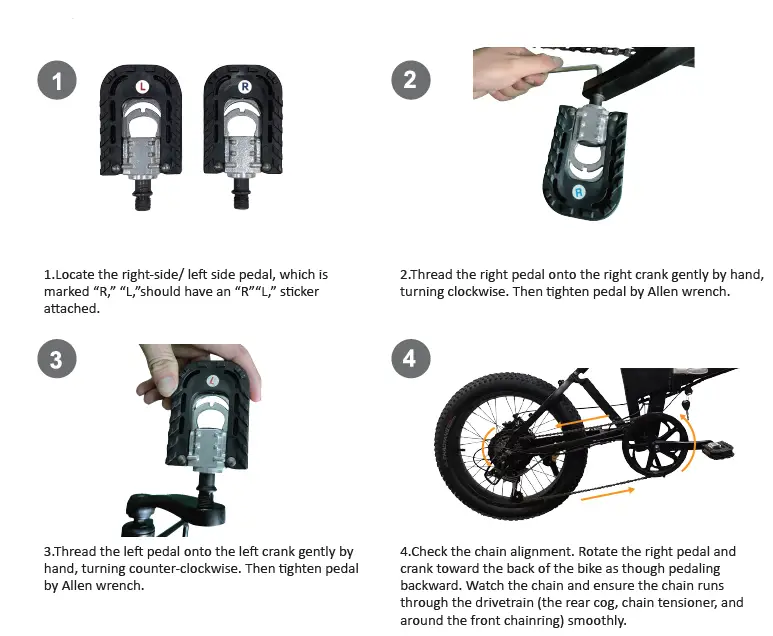 1

L

R

1.Locate the right-side/ left side pedal, which is marked “R,” “L,”should have an “R”“L,” sticker attached.

2

R

2.Thread the right pedal onto the right crank gently by hand, turning clockwise. Then tighten pedal by Allen wrench.

3

L

3.Thread the left pedal onto the left crank gently by hand, turning counter-clockwise. Then tighten pedal by Allen wrench.

4

4.Check the chain alignment. Rotate the right pedal and crank toward the back of the bike as though pedaling backward. Watch the chain and ensure the chain runs through the drivetrain (the rear cog, chain tensioner, and around the front chainring) smoothly.