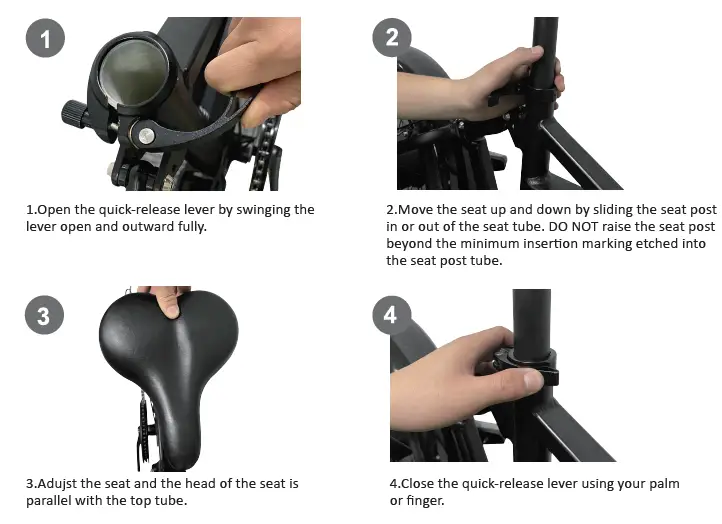 1

1.Open the quick-release lever by swinging the lever open and outward fully.

2

2.Move the seat up and down by sliding the seat post in or out of the seat tube. DO NOT raise the seat post beyond the minimum insertion marking etched into the seat post tube.

3

3.Adujst the seat and the head of the seat is parallel with the top tube.

4

4.Close the quick-release lever using your palm or finger.