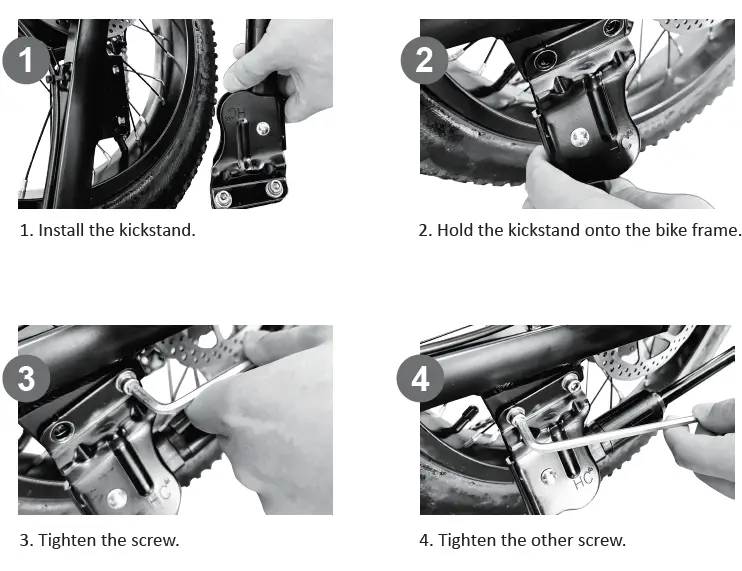 1

1. Install the kickstand.

2

2. Hold the kickstand onto the bike frame.

3

3. Tighten the screw.

4

4. Tighten the other screw.