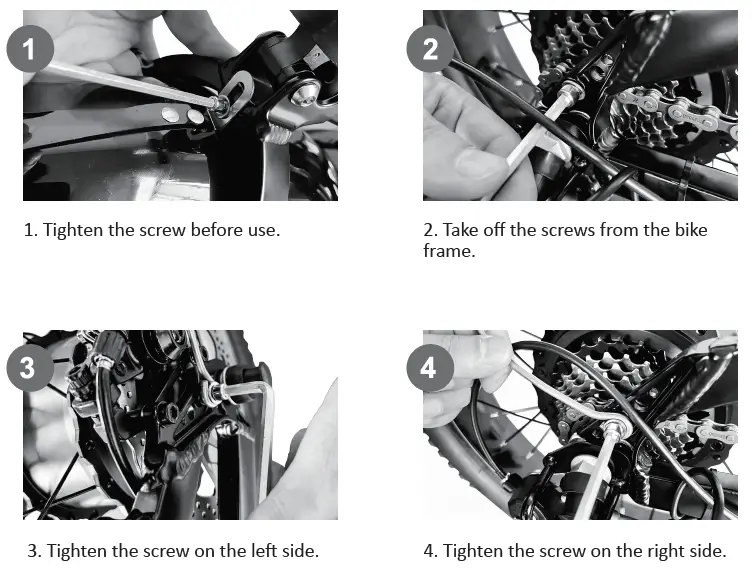 1

1. Tighten the screw before use.

2

2. Take off the screws from the bike frame.

3

3. Tighten the screw on the left side.

4

4. Tighten the screw on the right side.