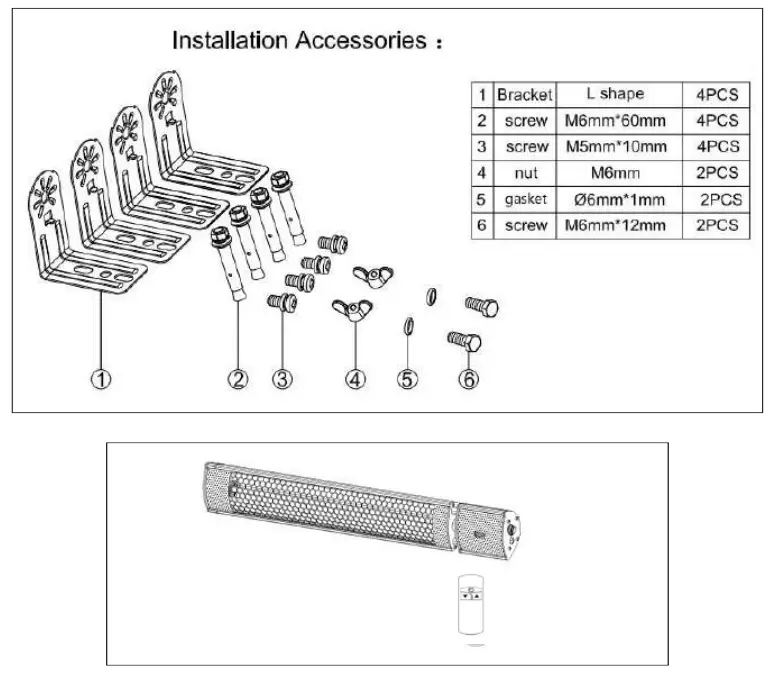 Installation Accessories :

| 1 | Bracket | L shape | 4PCS |
|---|---|---|---|
| 2 | screw | M6mm*60mm | 4PCS |
| 3 | screw | M5mm*10mm | 4PCS |
| 4 | nut | M6mm | 2PCS |
| 5 | gasket | Ø6mm*1mm | 2PCS |
| 6 | screw | M6mm*12mm | 2PCS |

①
②
③
④
⑤
⑥