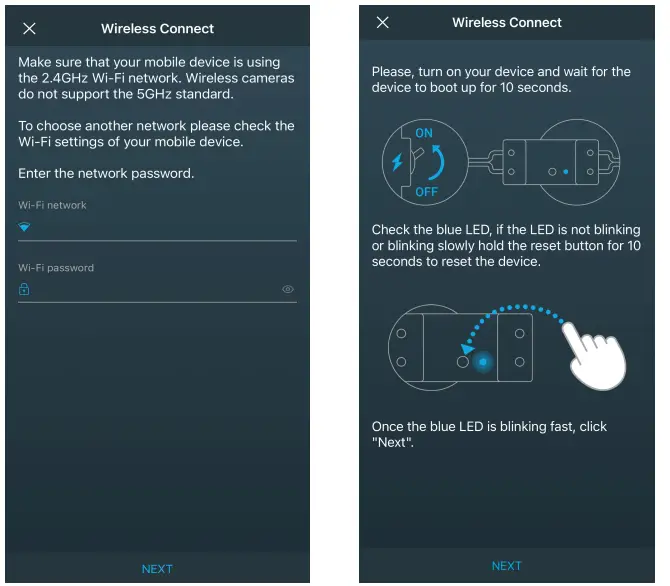 Wireless Connect

Make sure that your mobile device is using the 2.4GHz Wi-Fi network. Wireless cameras do not support the 5GHz standard.

To choose another network please check the Wi-Fi settings of your mobile device.

Enter the network password.

Wi-Fi network

Wi-Fi password

NEXT

Wireless Connect

Please, turn on your device and wait for the device to boot up for 10 seconds.

ON

OFF

Check the blue LED, if the LED is not blinking or blinking slowly hold the reset button for 10 seconds to reset the device.

Once the blue LED is blinking fast, click "Next".

NEXT