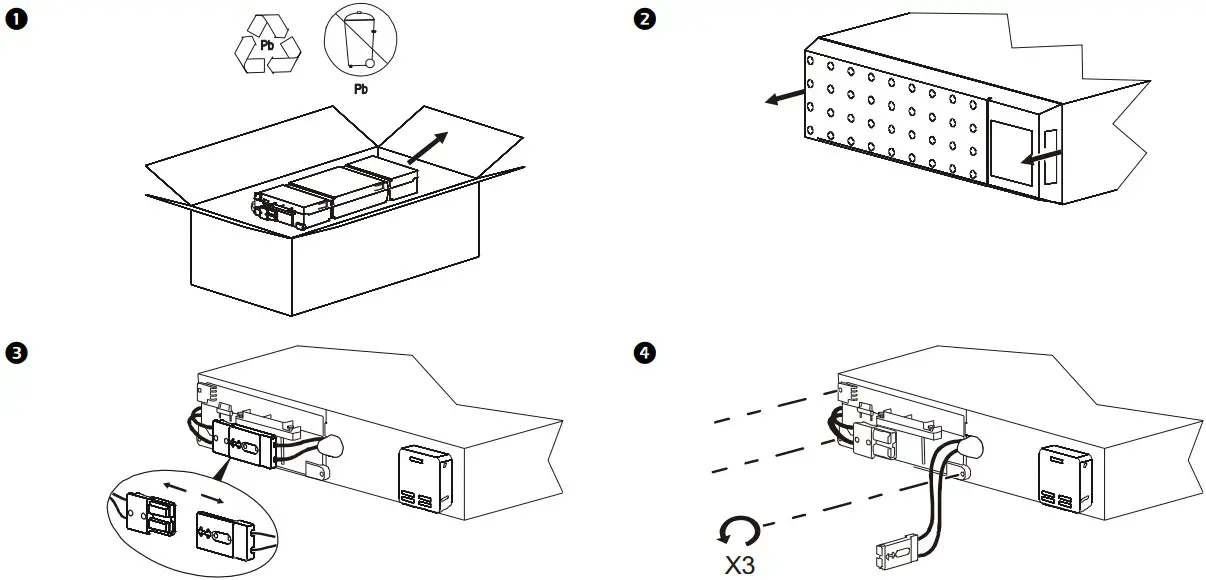 ❶

Pb

Pb

❷

❸

❹

X3