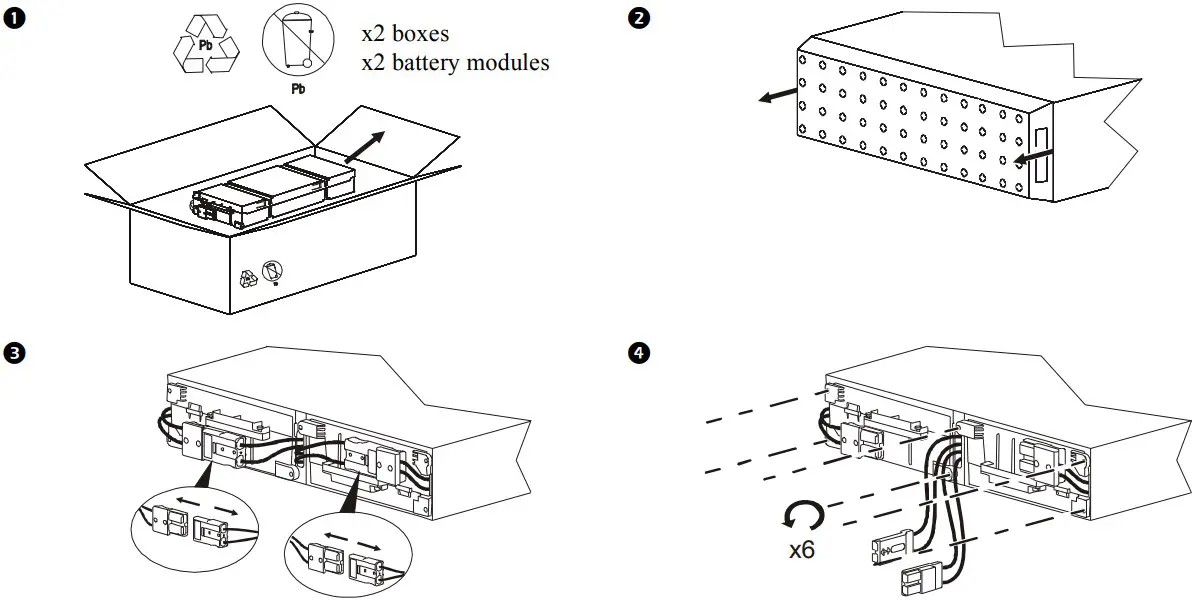 ❶

Pb

Pb

x2 boxes
x2 battery modules

❷

❸

❹

x6