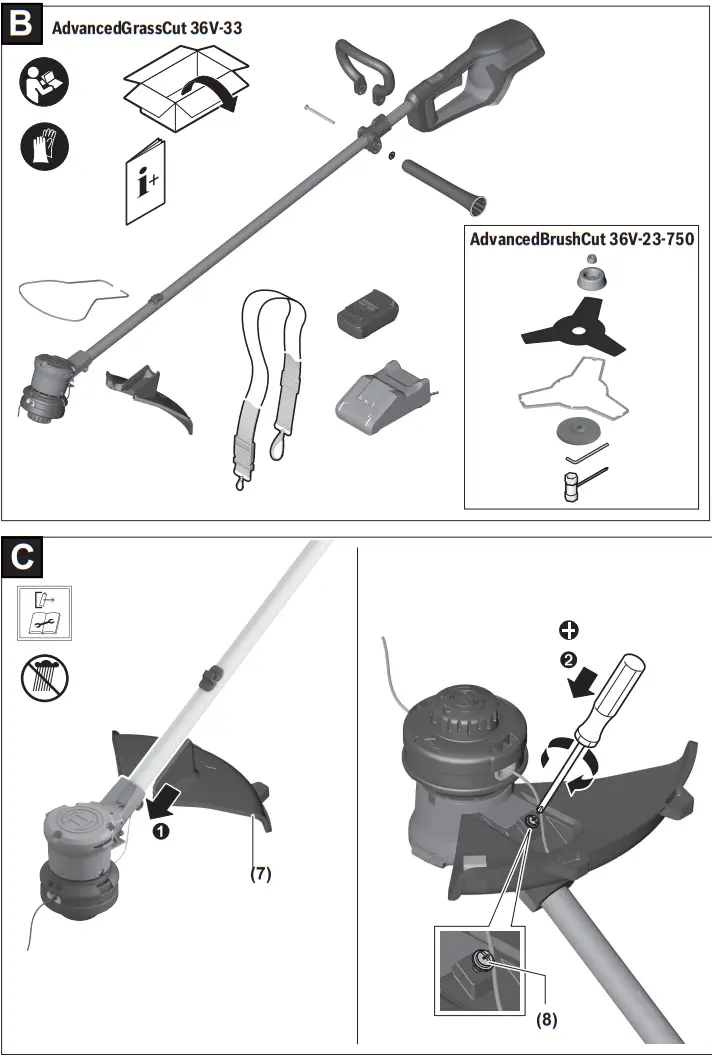 B
AdvancedGrassCut 36V-33

i+

AdvancedBrushCut 36V-23-750

C

1

(7)

2

(8)