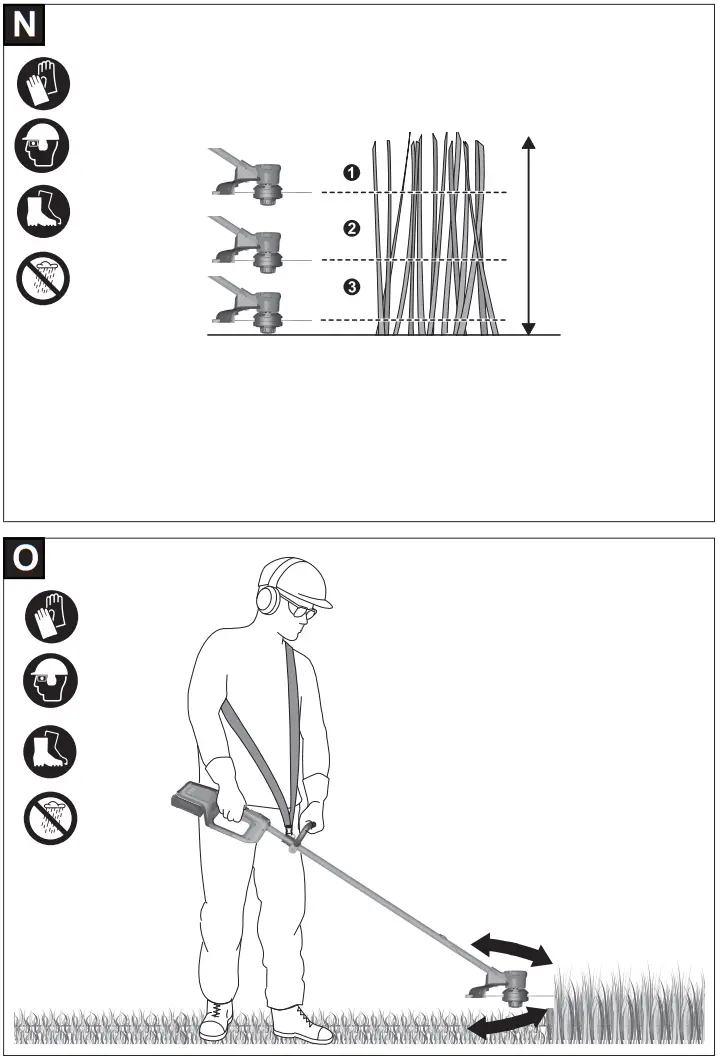 N

1
2
3

O