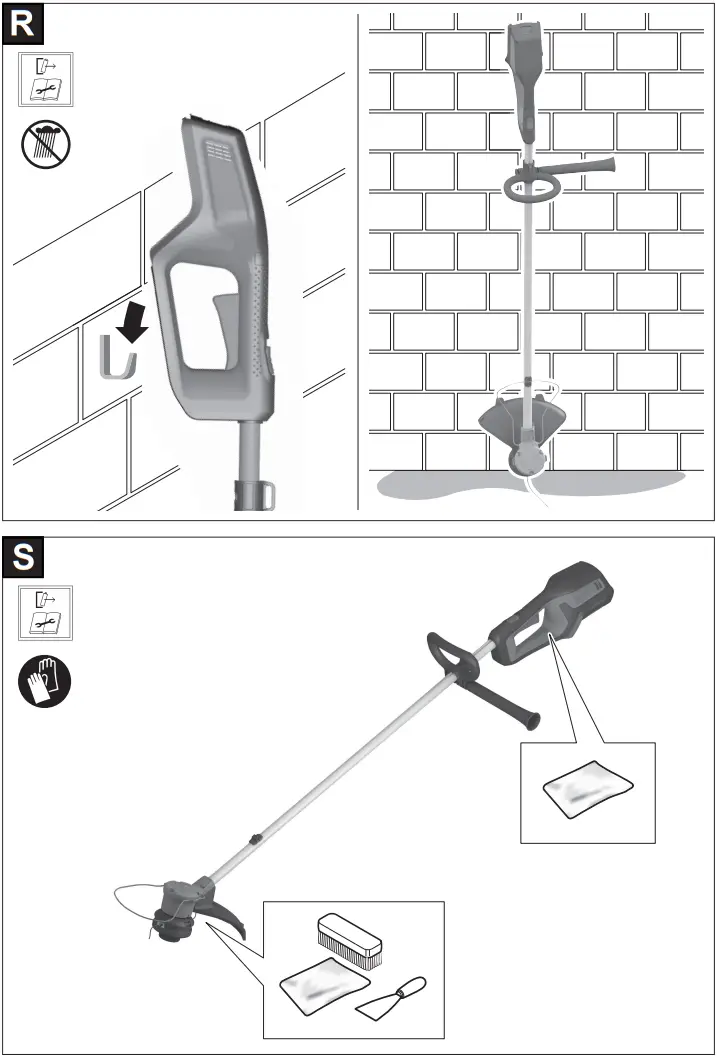 R

S