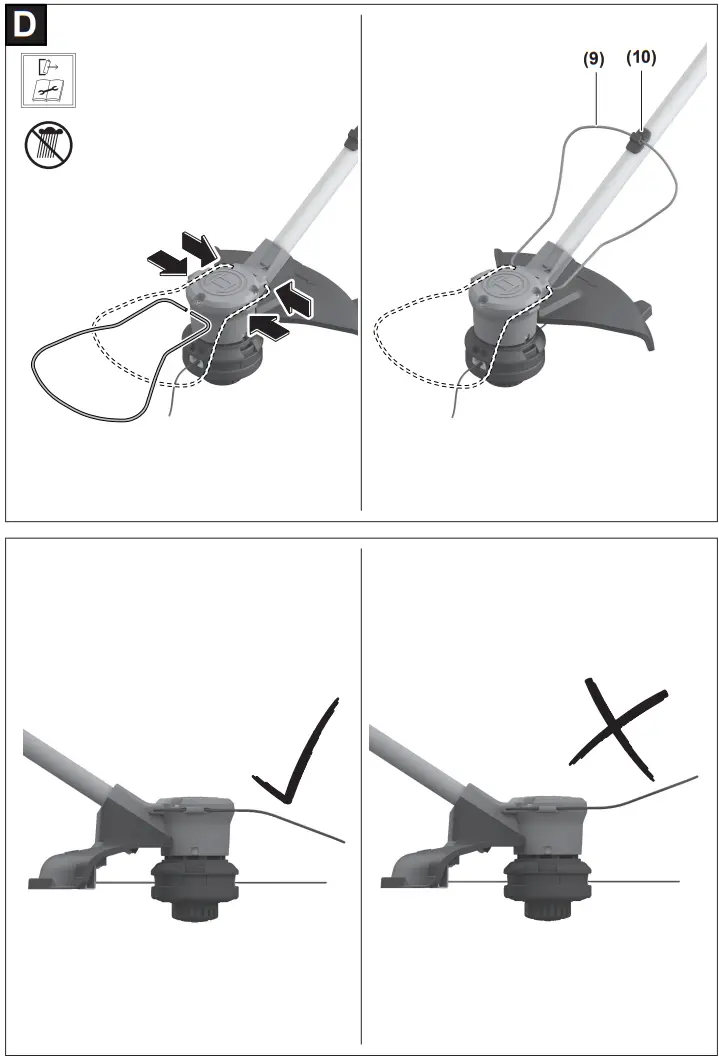 D

(9)

(10)