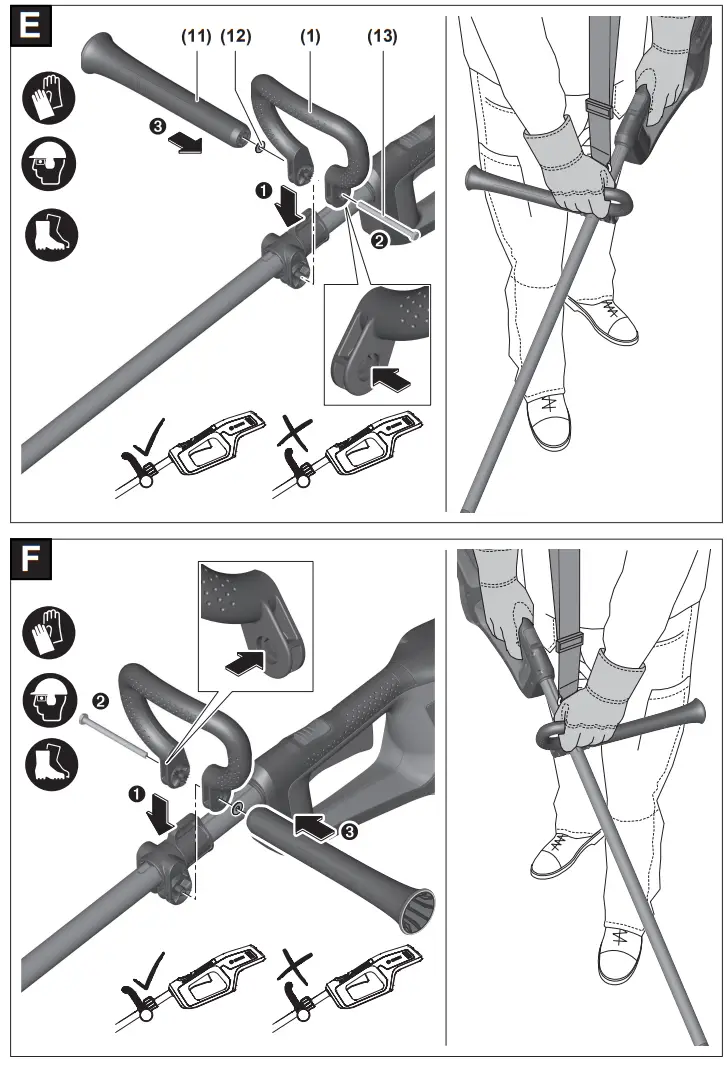 E

(11) (12) (1) (13)

❸

❶

❷

F

❷

❶

❸