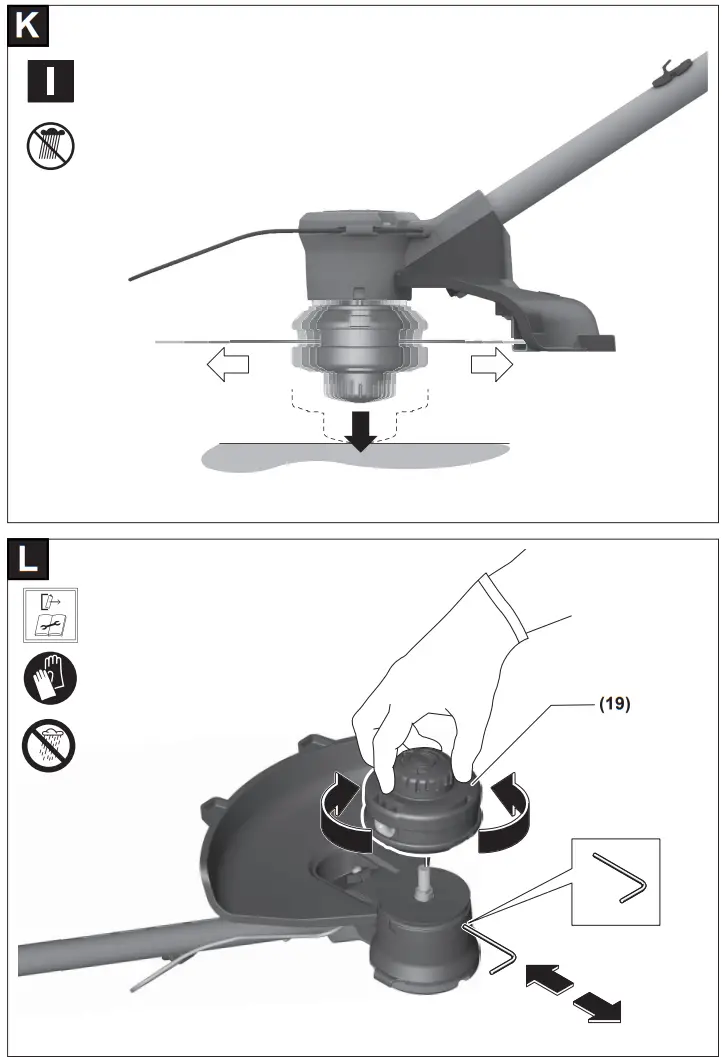 K

I

L

(19)