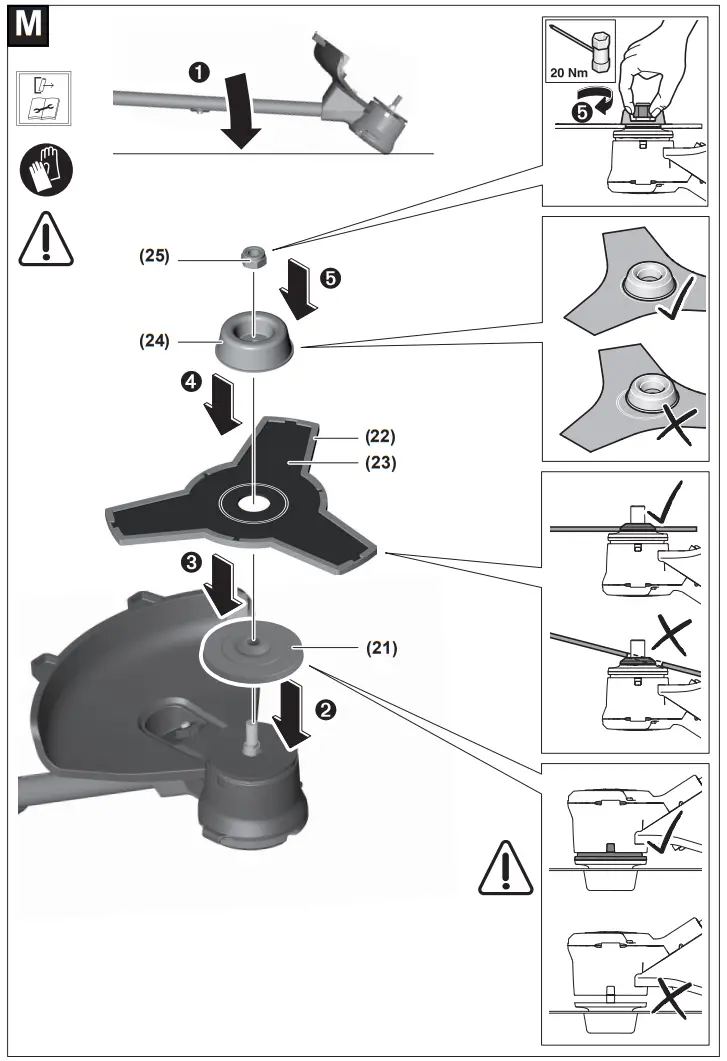 M

1

20 Nm

5

(25)

5

(24)

4

(22)

(23)

3

(21)

2