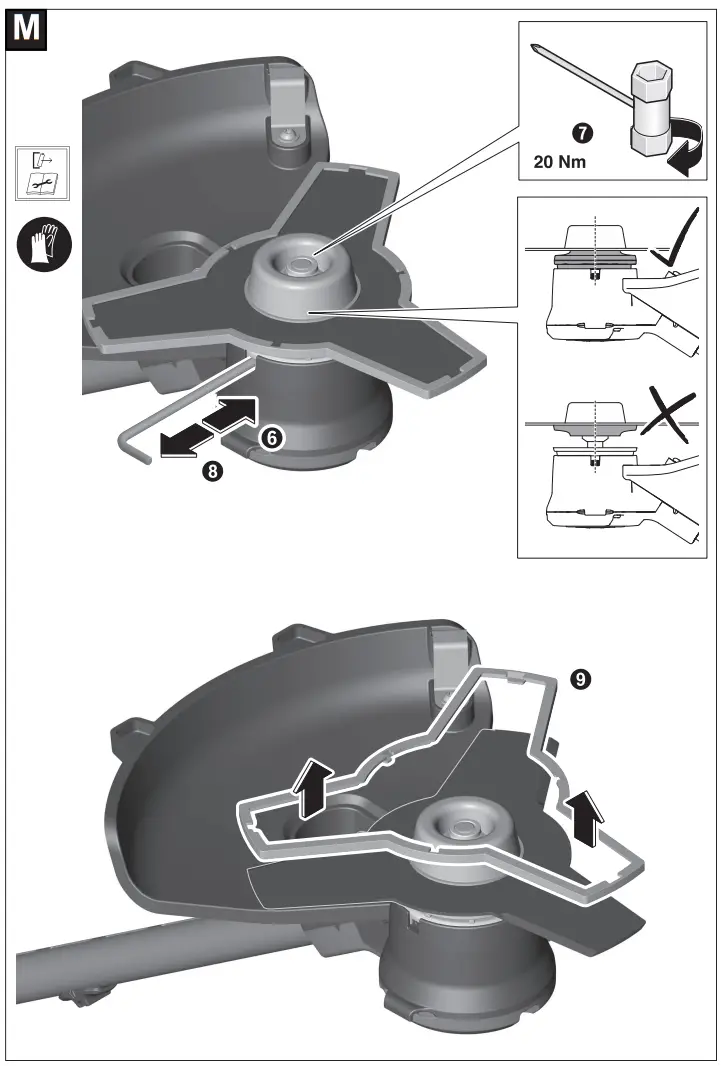 M

7
20 Nm

6
8

9