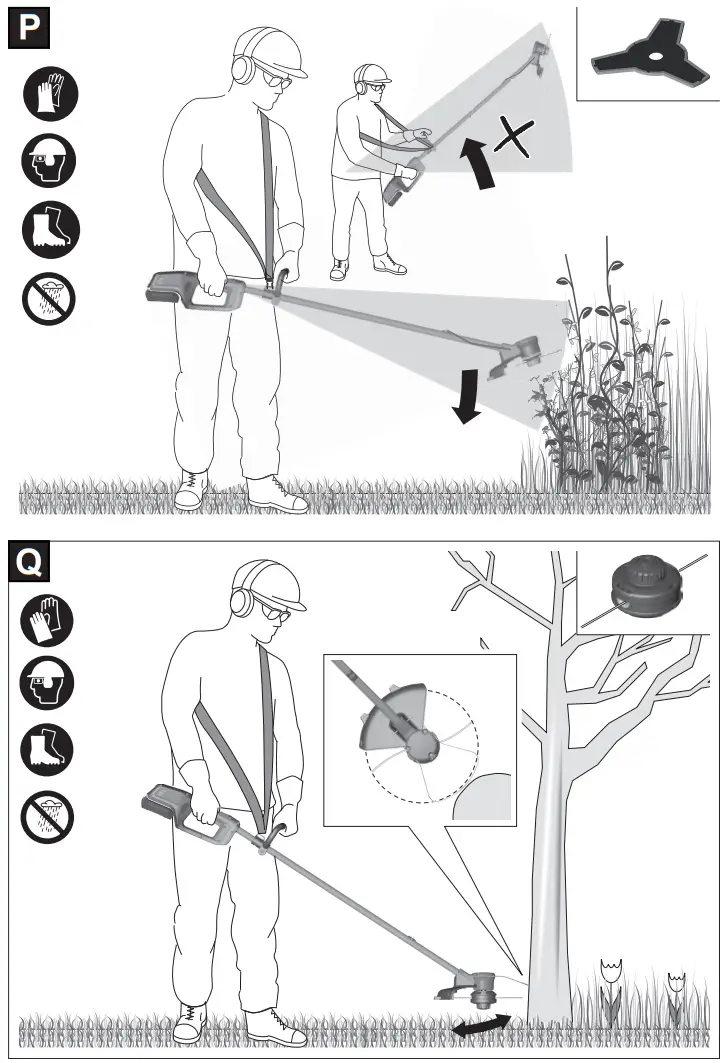 P

Q