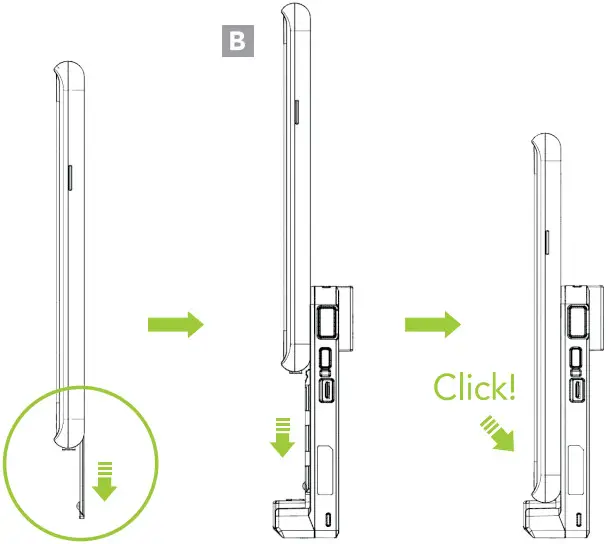 B

Click!