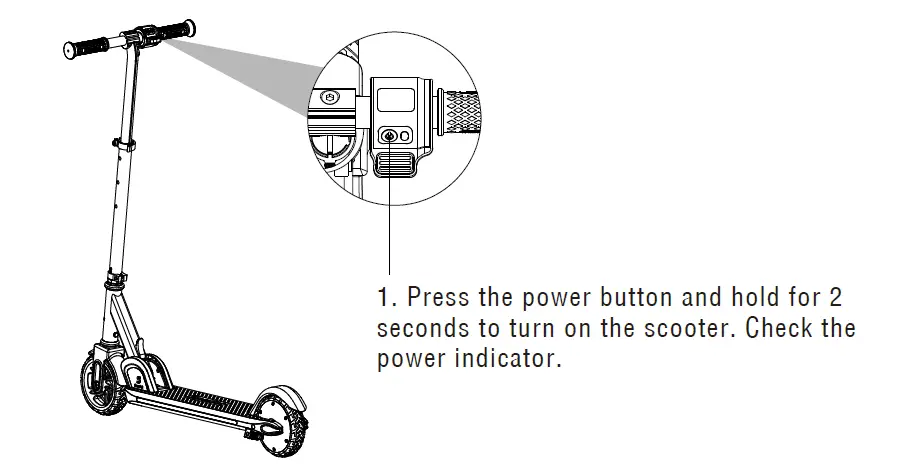 1. Press the power button and hold for 2 seconds to turn on the scooter. Check the power indicator.