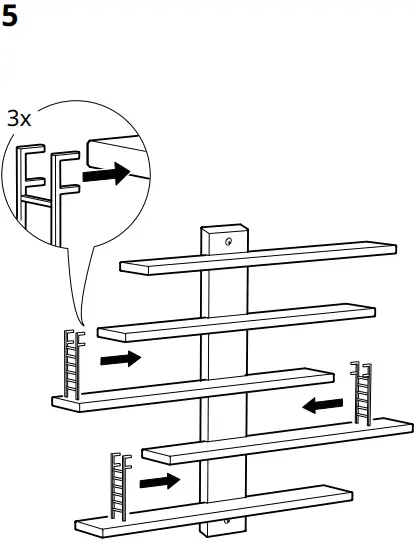 5

3x