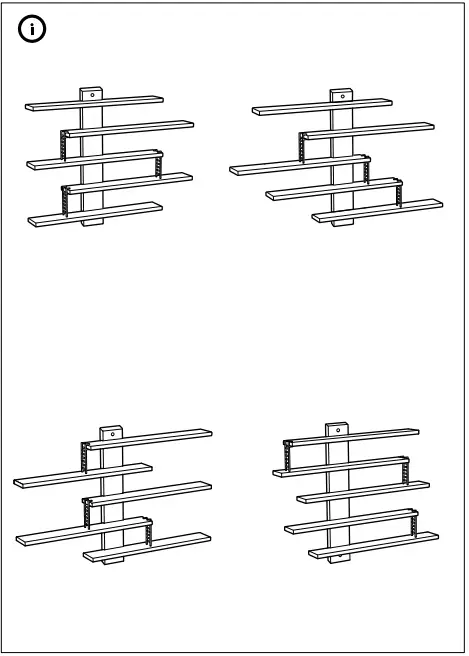 i