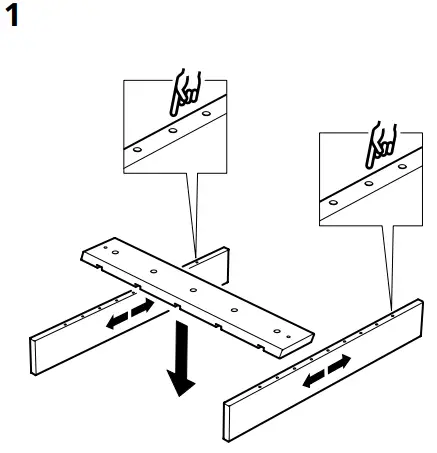 1