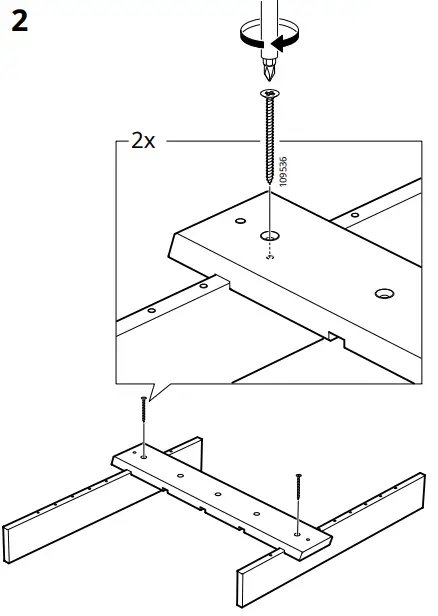 2

2x

109536