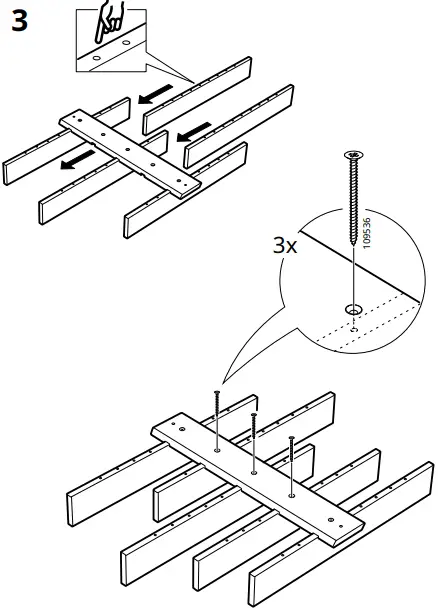 3

3x

109536