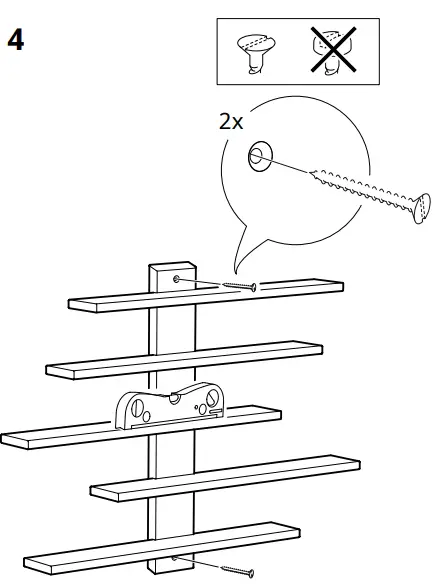 4

2x