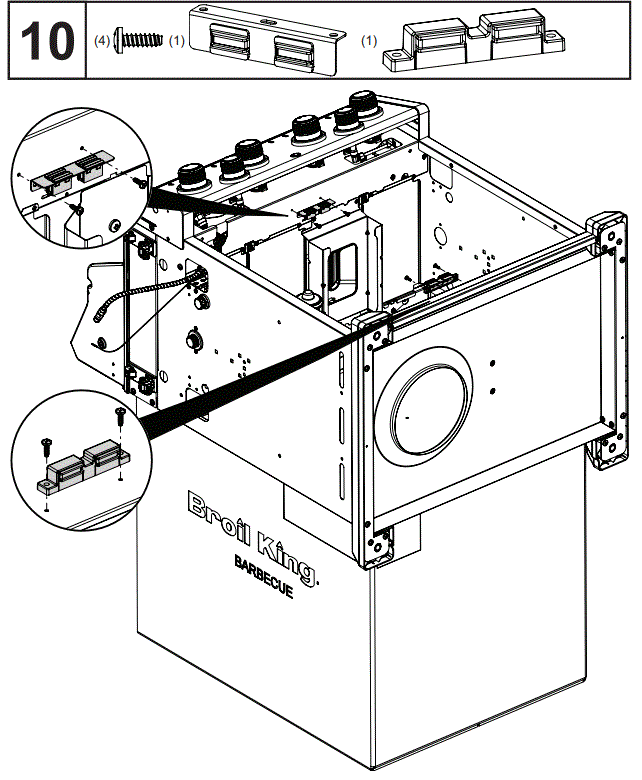 10

(4) (1) (1)

Broil King.
BARBECUE