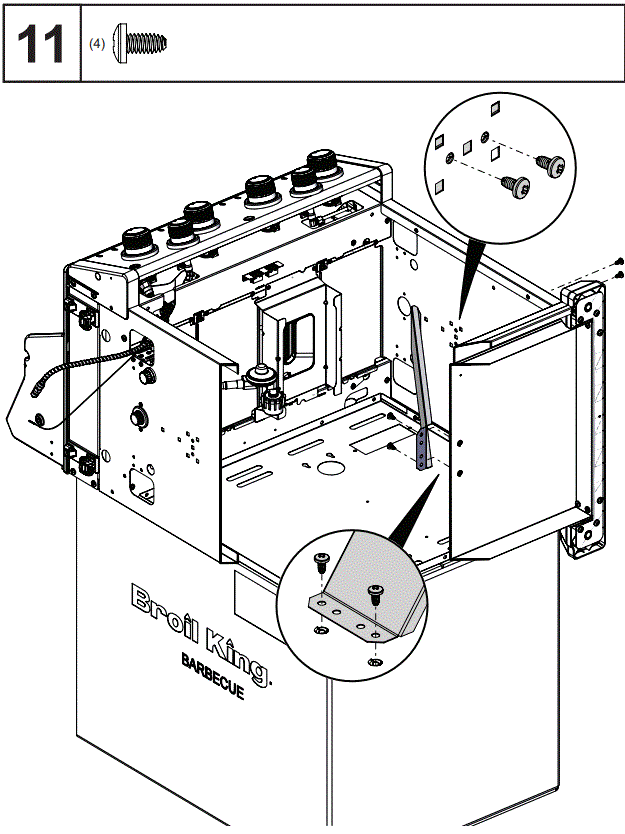 11

(4)

Broil King.
BARBECUE