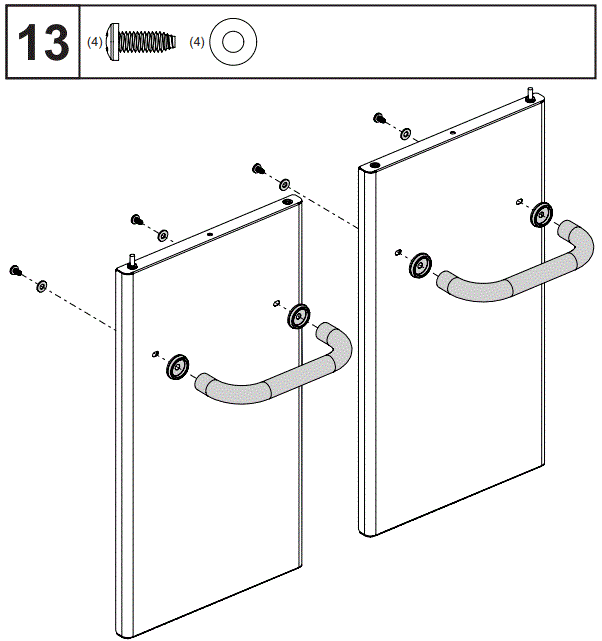 13
(4)
(4)