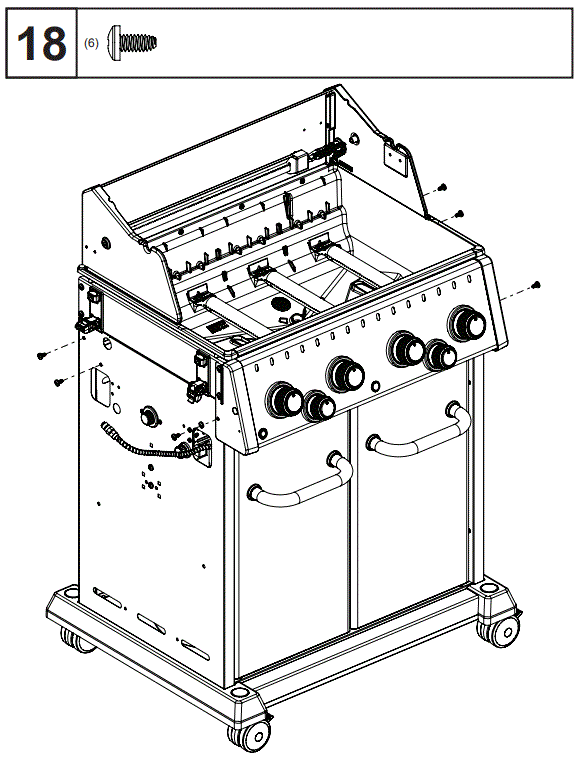 18

(6)