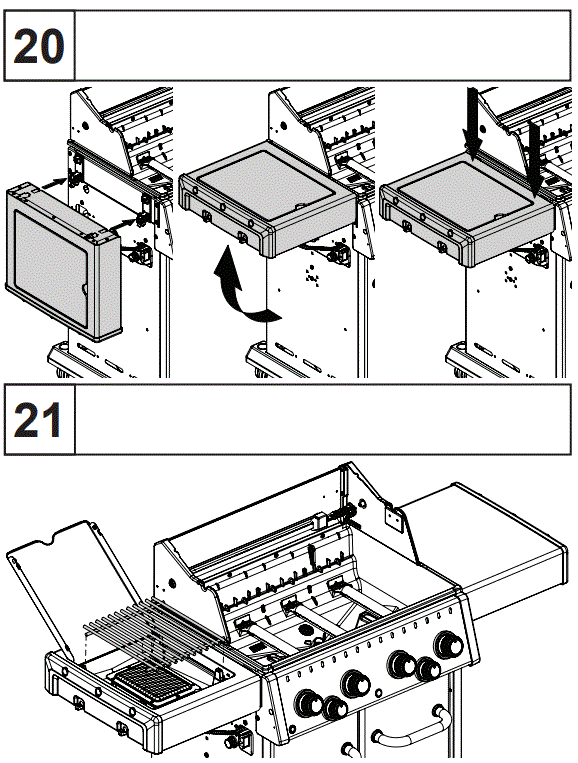 20

21