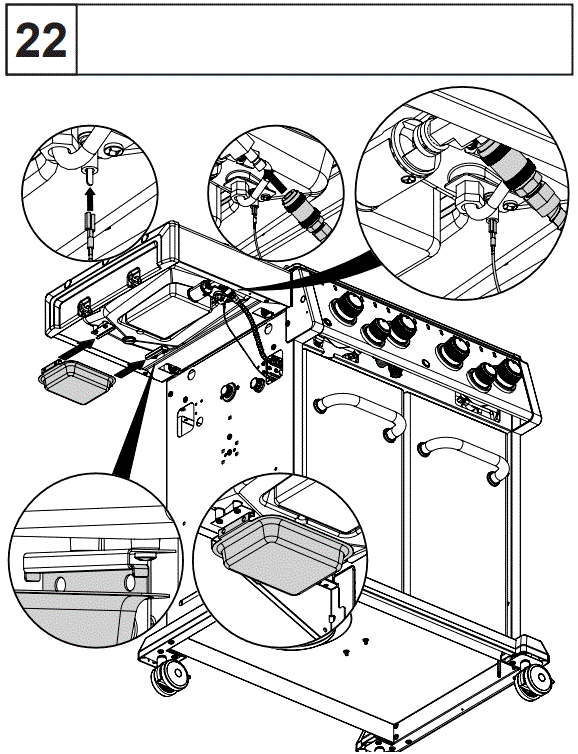 22