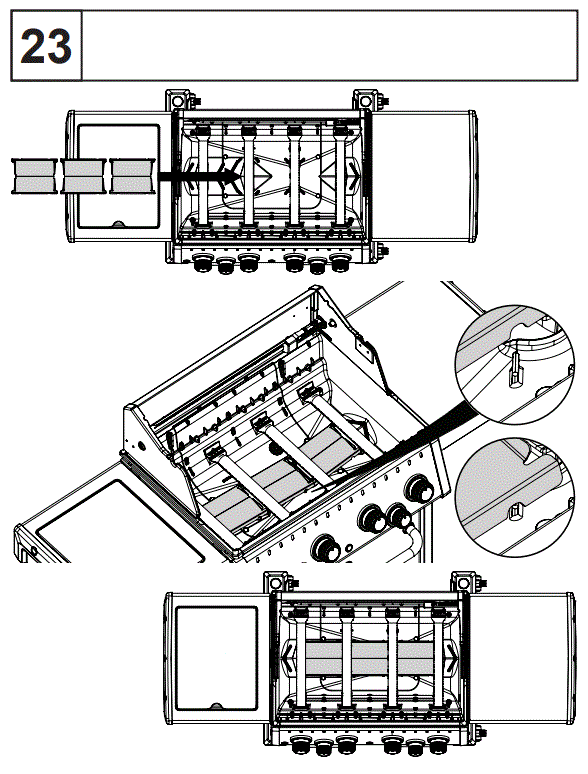 23