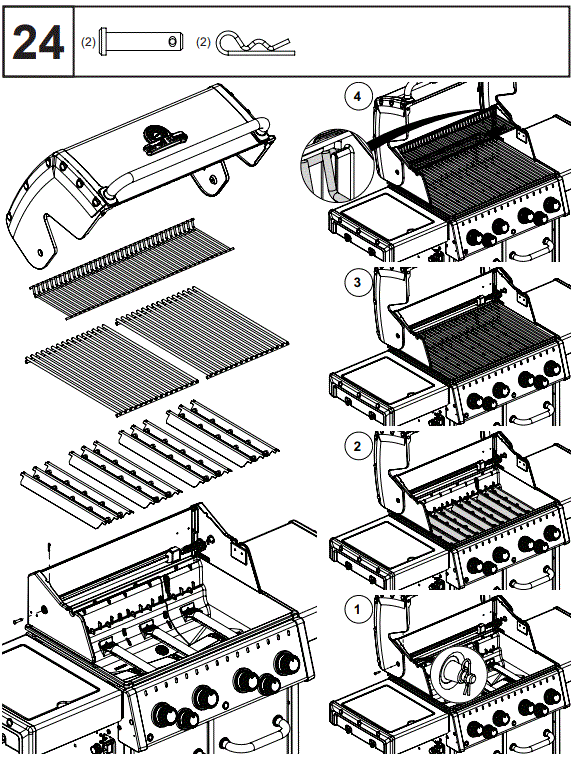 24

(2)

(2)

4

3

2

1