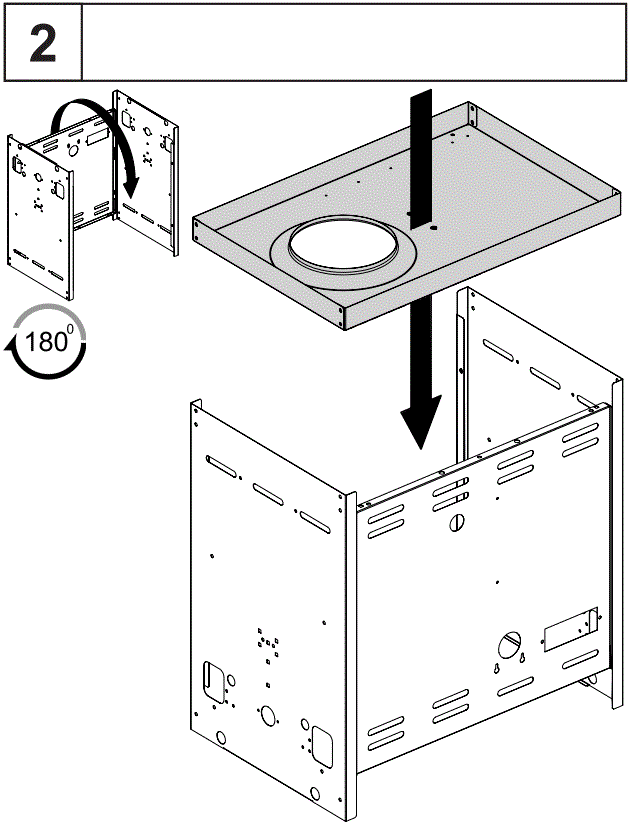 2

$180^0$